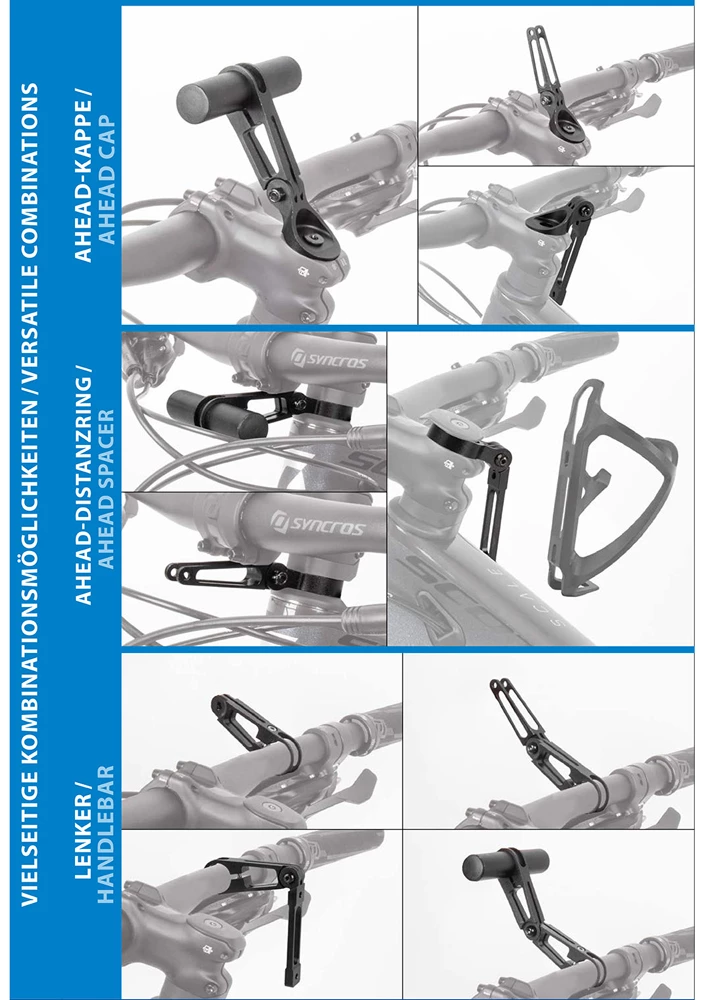 VIELSEITIGE KOMBINATIONSMÖGLICHKEITEN / VERSATILE COMBINATIONS

AHEAD-KAPPE /
AHEAD CAP

AHEAD-DISTANZRING /
AHEAD SPACER

syncros

syncros

LENKER /
HANDLEBAR